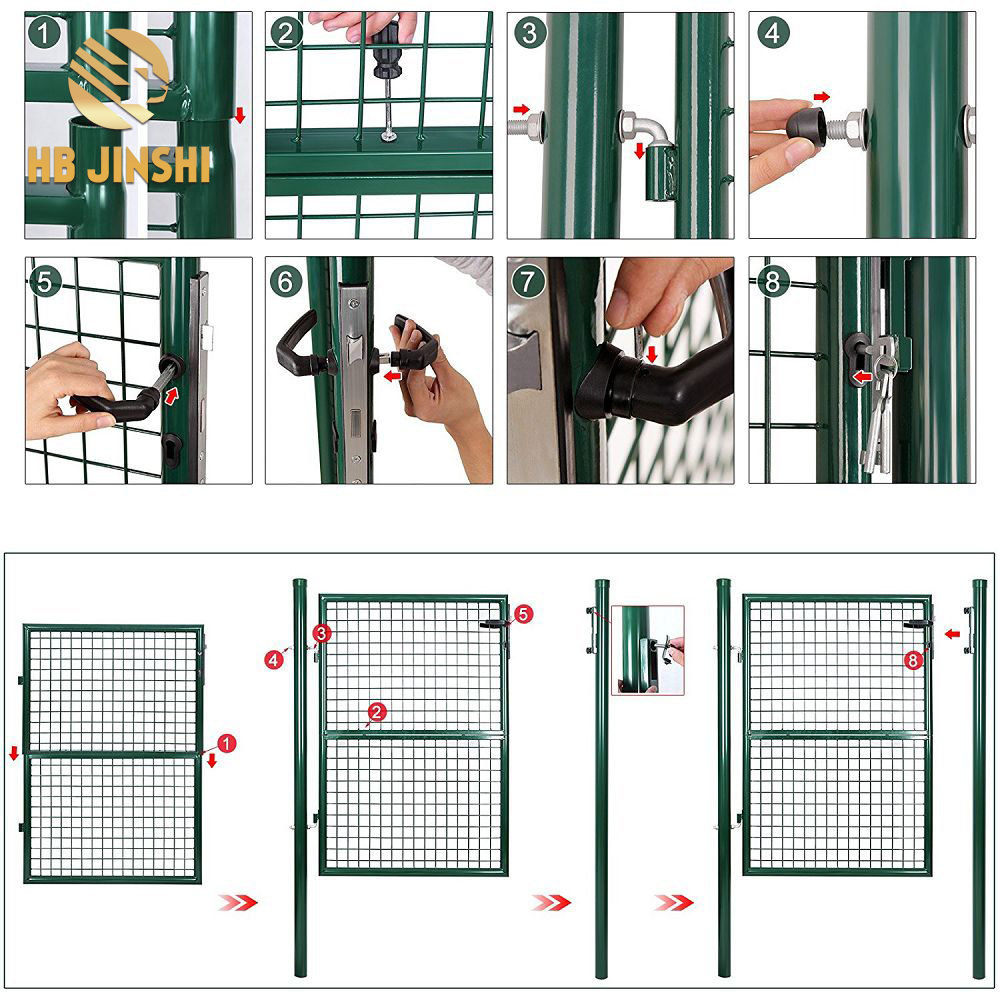 1
HB JINSHI
2
3
4
5
6
7
8

1

4
3
5
2

8